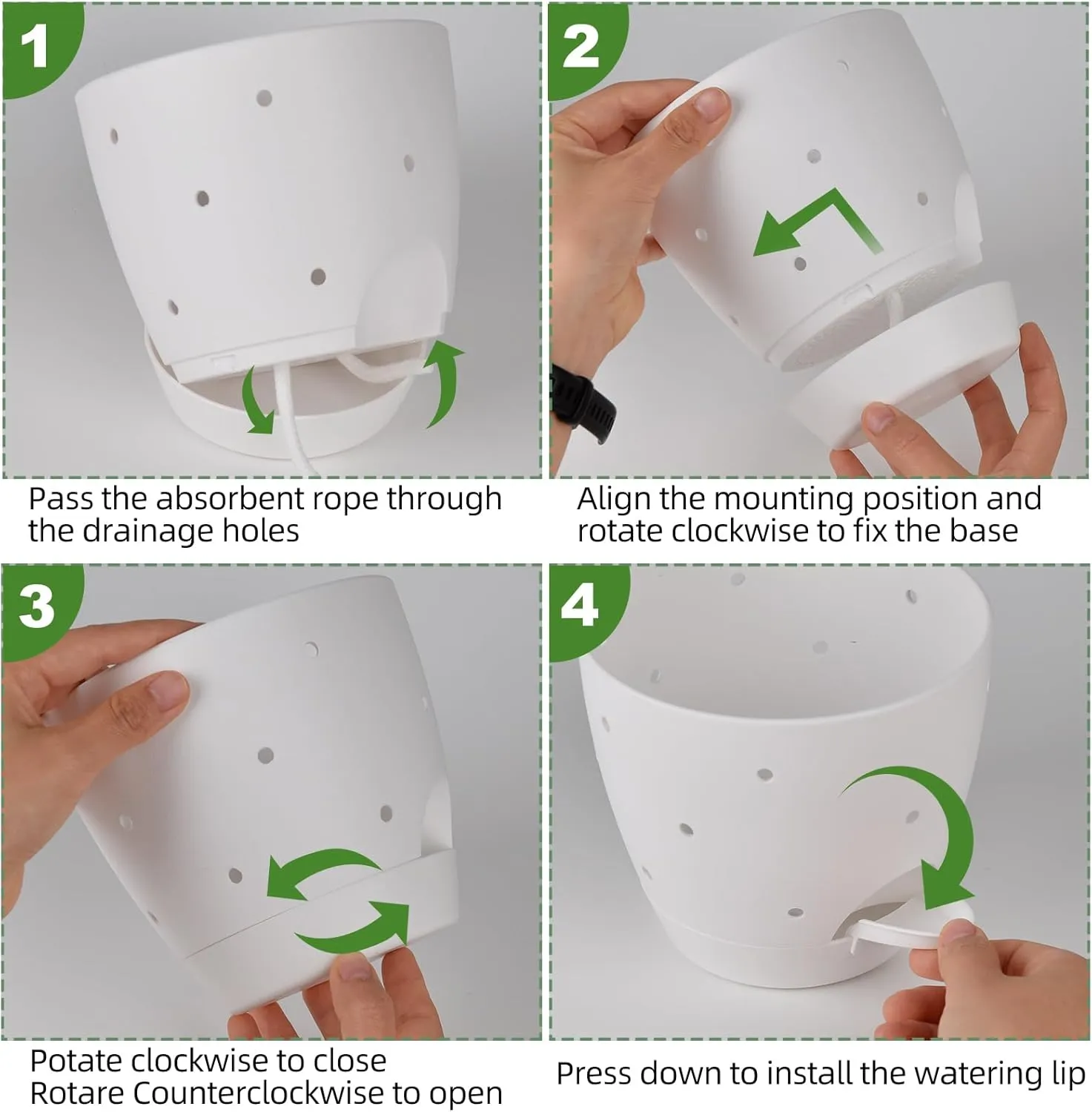 1

Pass the absorbent rope through the drainage holes

2

Align the mounting position and rotate clockwise to fix the base

3

Potate clockwise to close
Rotare Counterclockwise to open

4

Press down to install the watering lip