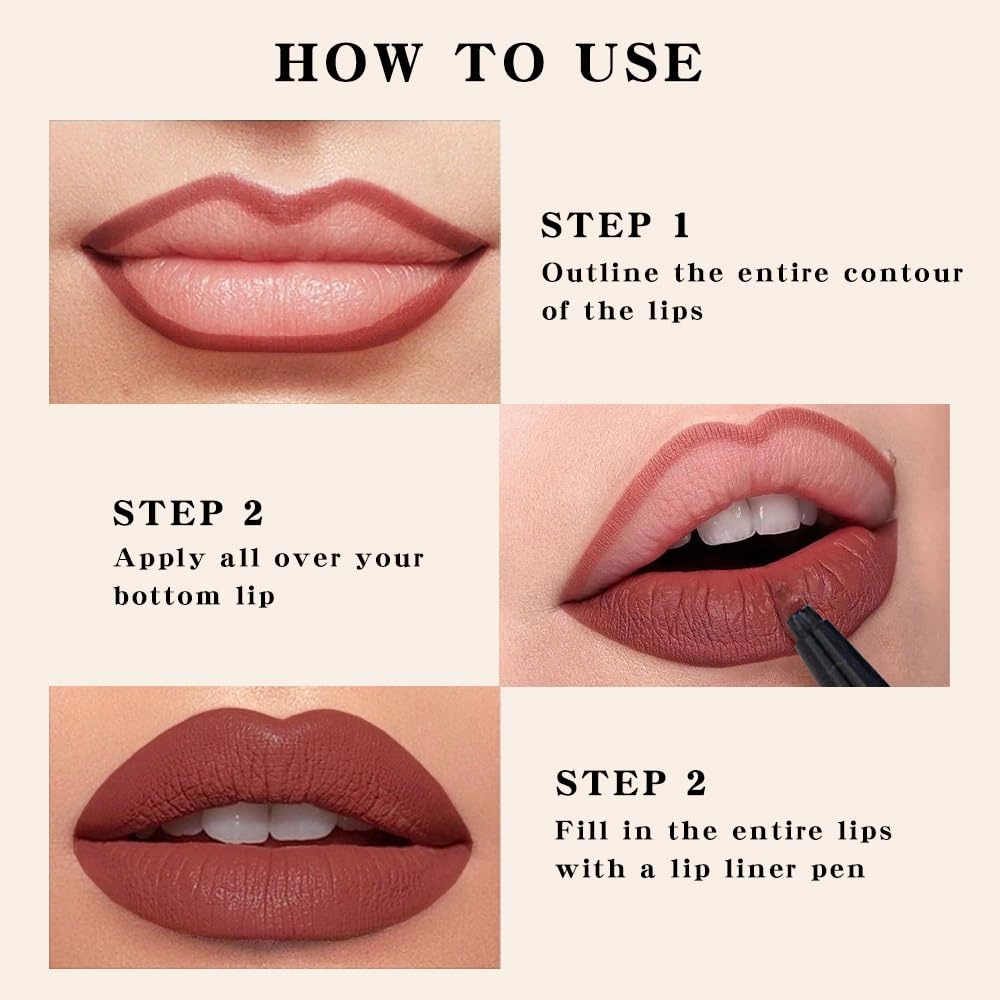 HOW TO USE

STEP 1
Outline the entire contour of the lips

STEP 2
Apply all over your bottom lip

STEP 2
Fill in the entire lips with a lip liner pen