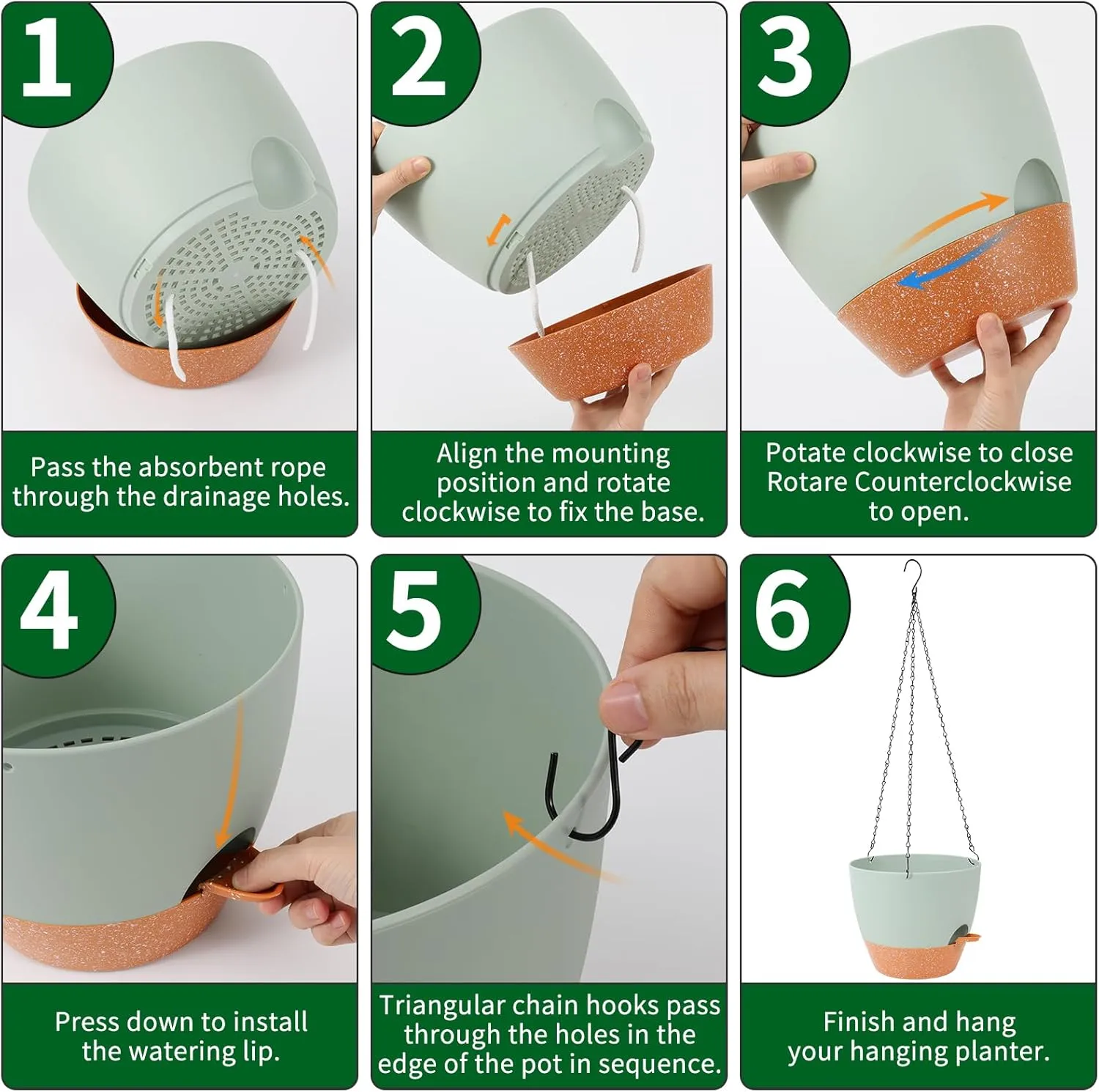 1

Pass the absorbent rope through the drainage holes.

2

Align the mounting position and rotate clockwise to fix the base.

3

Potate clockwise to close Rotare Counterclockwise to open.

4

Press down to install the watering lip.

5

Triangular chain hooks pass through the holes in the edge of the pot in sequence.

6

Finish and hang your hanging planter.