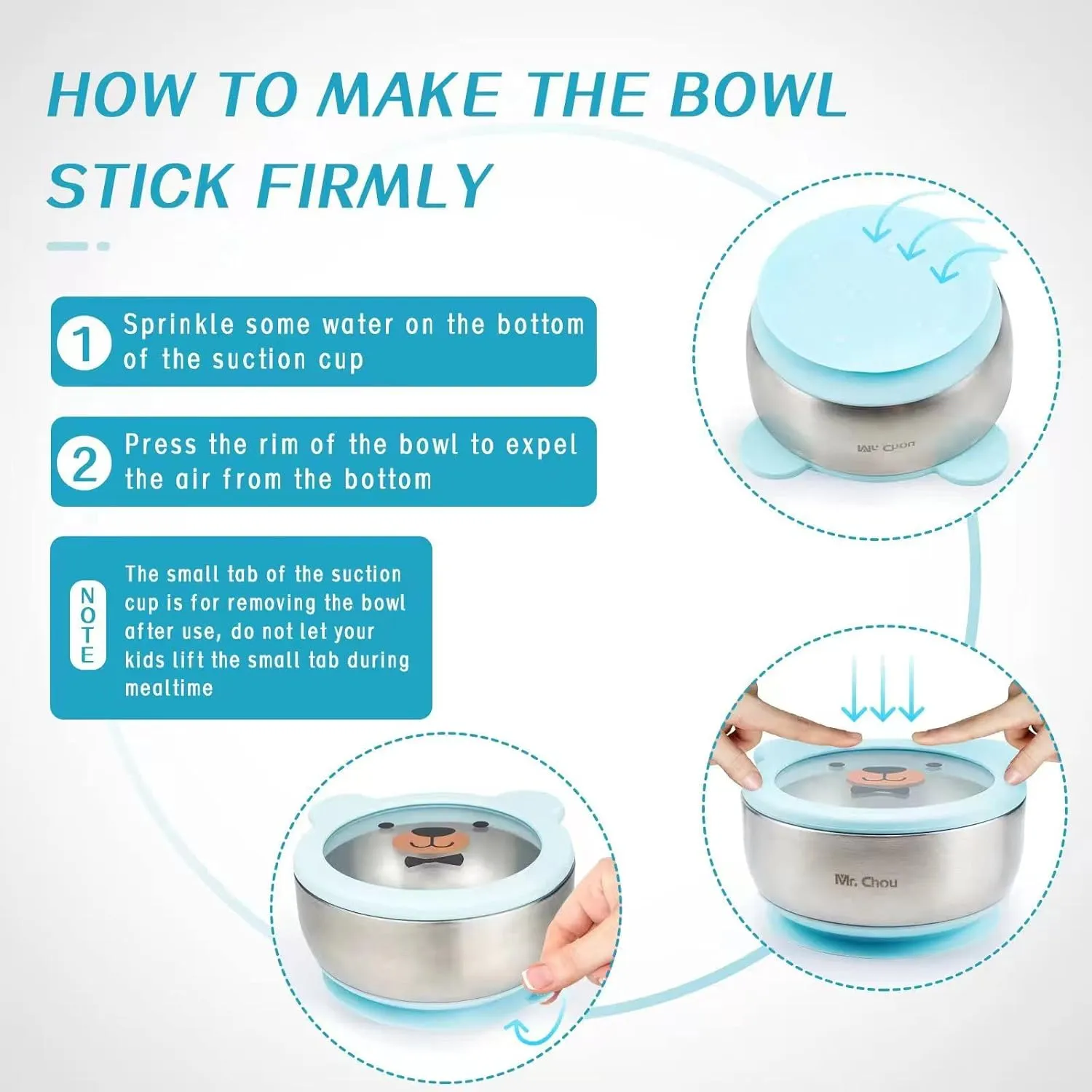 HOW TO MAKE THE BOWL STICK FIRMLY

1 Sprinkle some water on the bottom of the suction cup

2 Press the rim of the bowl to expel the air from the bottom

NOTE

The small tab of the suction cup is for removing the bowl after use, do not let your kids lift the small tab during mealtime

Mr. Chou

Mr. Chou