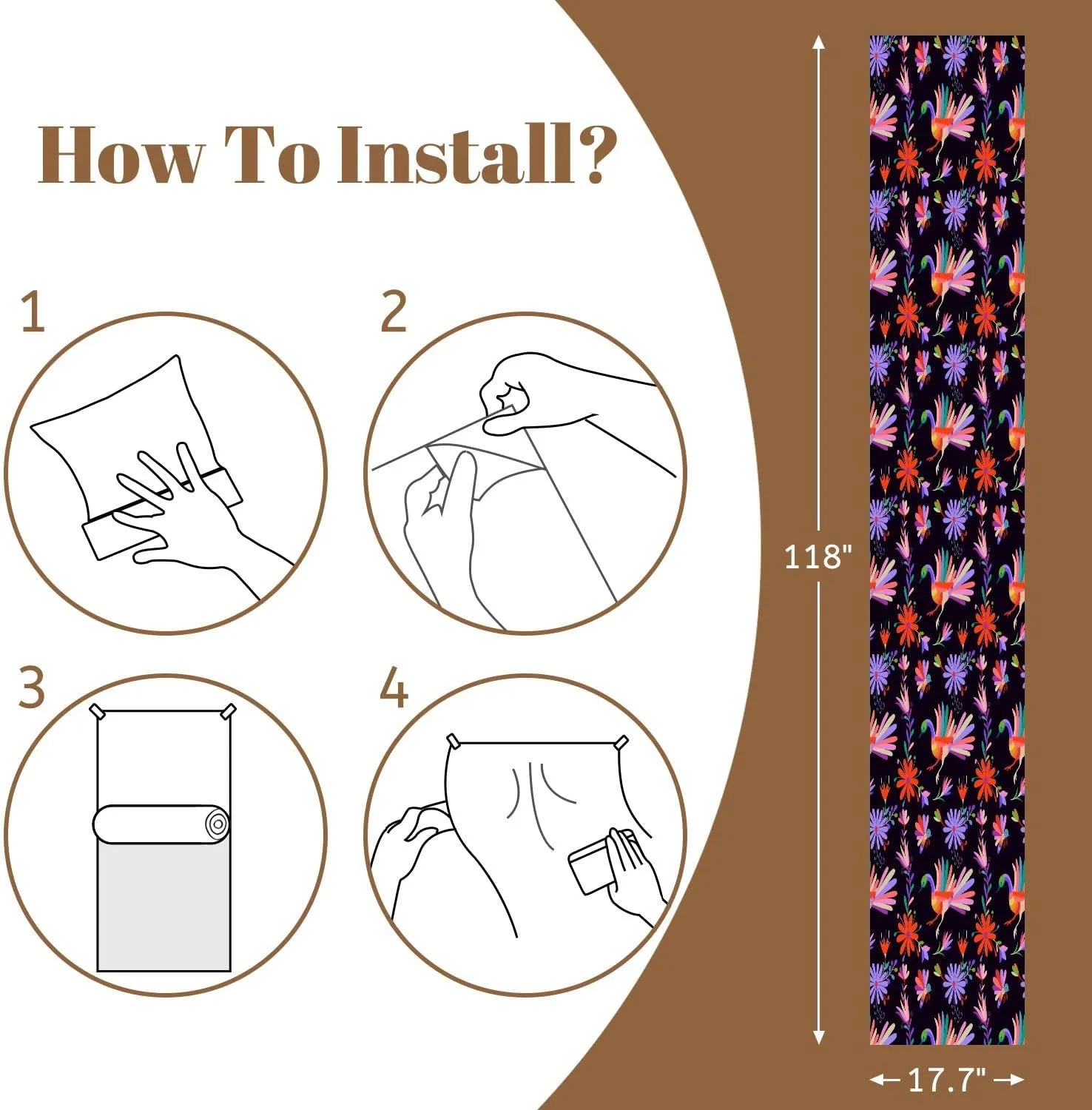 How To Install?

1

2

3

4

118"

17.7"