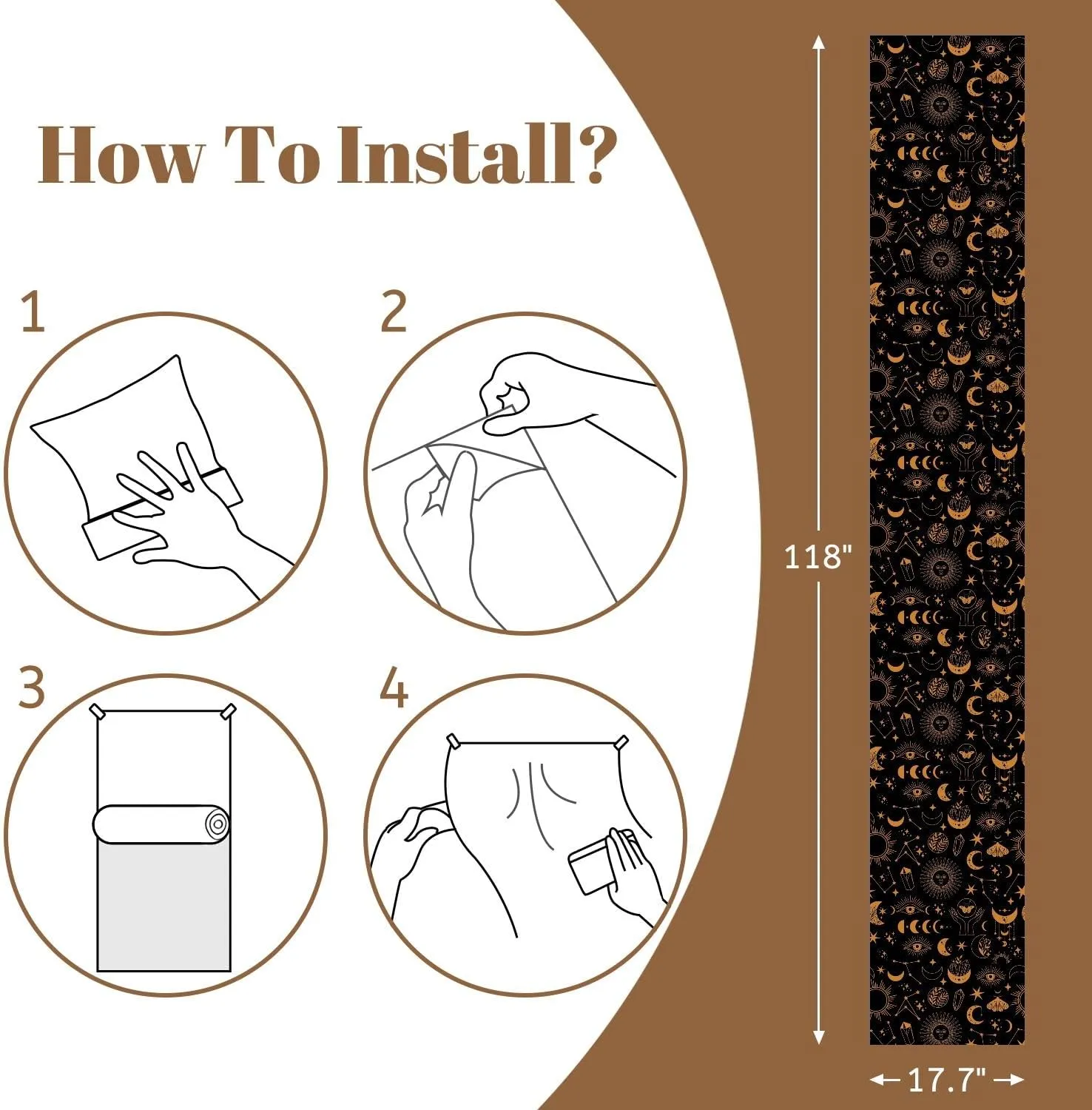 How To Install?

1

2

3

4

118"

17.7"