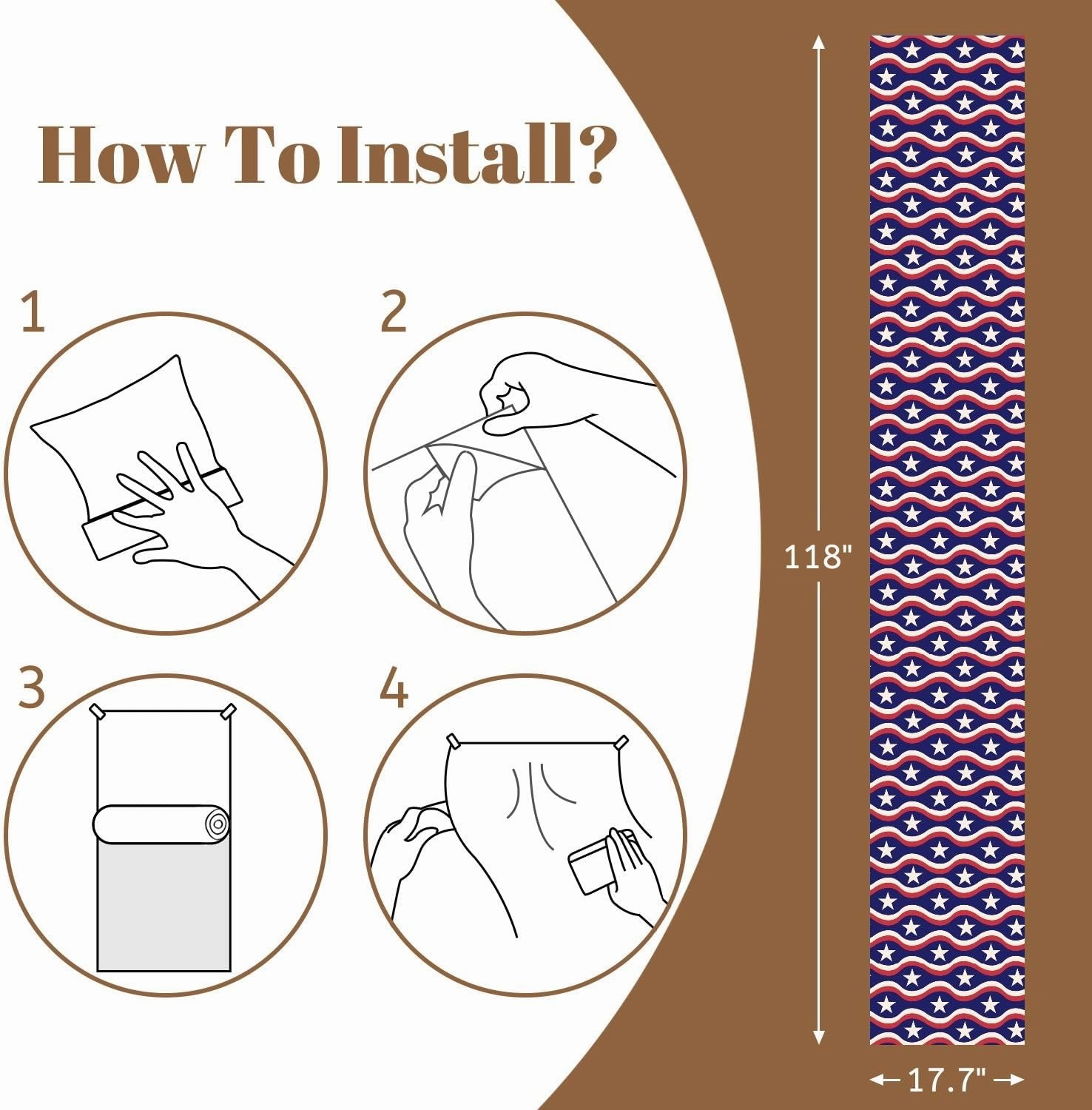 How To Install?

1

2

3

4

118"

17.7"