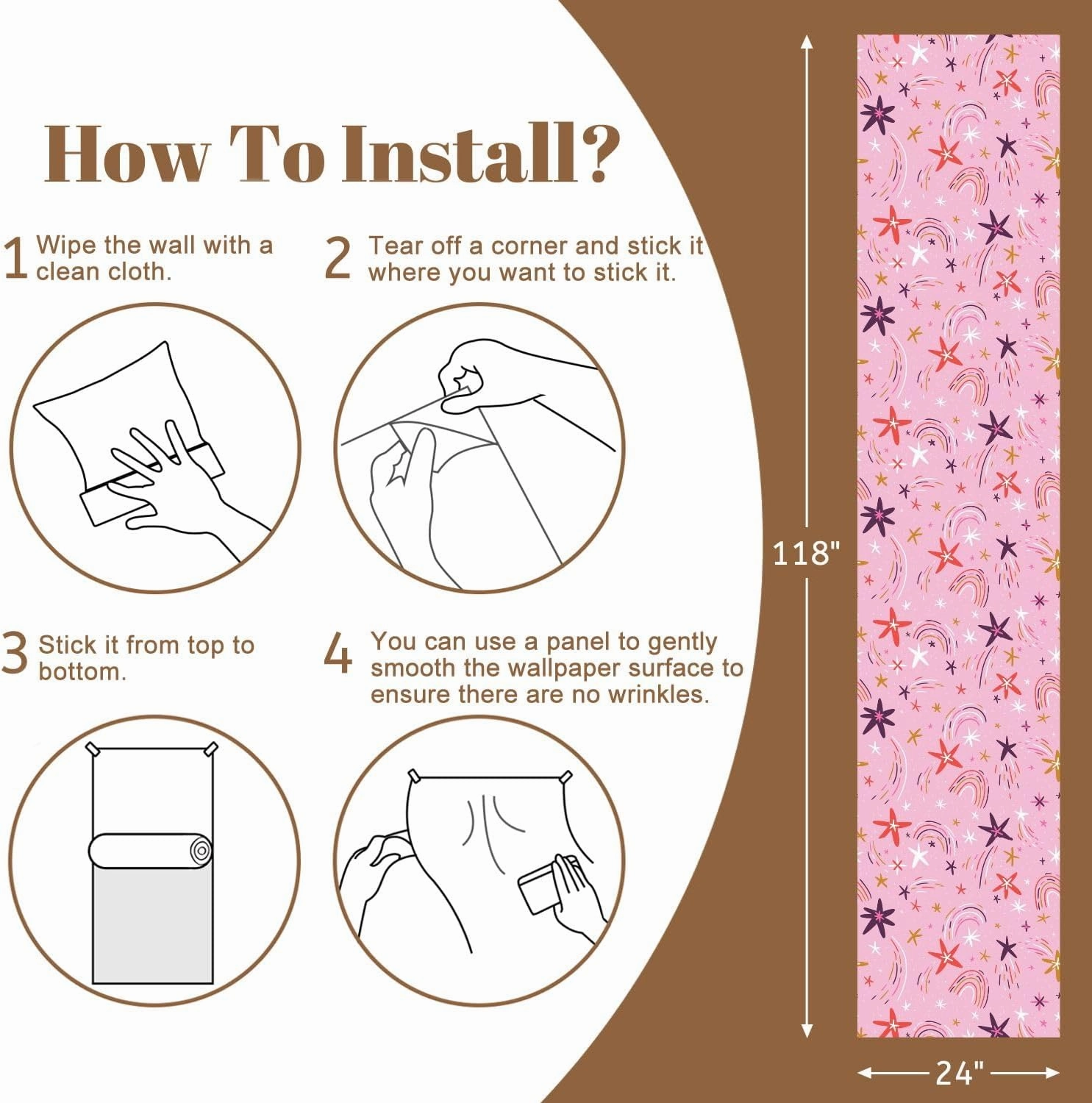 How To Install?

1 Wipe the wall with a clean cloth.

2 Tear off a corner and stick it where you want to stick it.

3 Stick it from top to bottom.

4 You can use a panel to gently smooth the wallpaper surface to ensure there are no wrinkles.

118"

24"