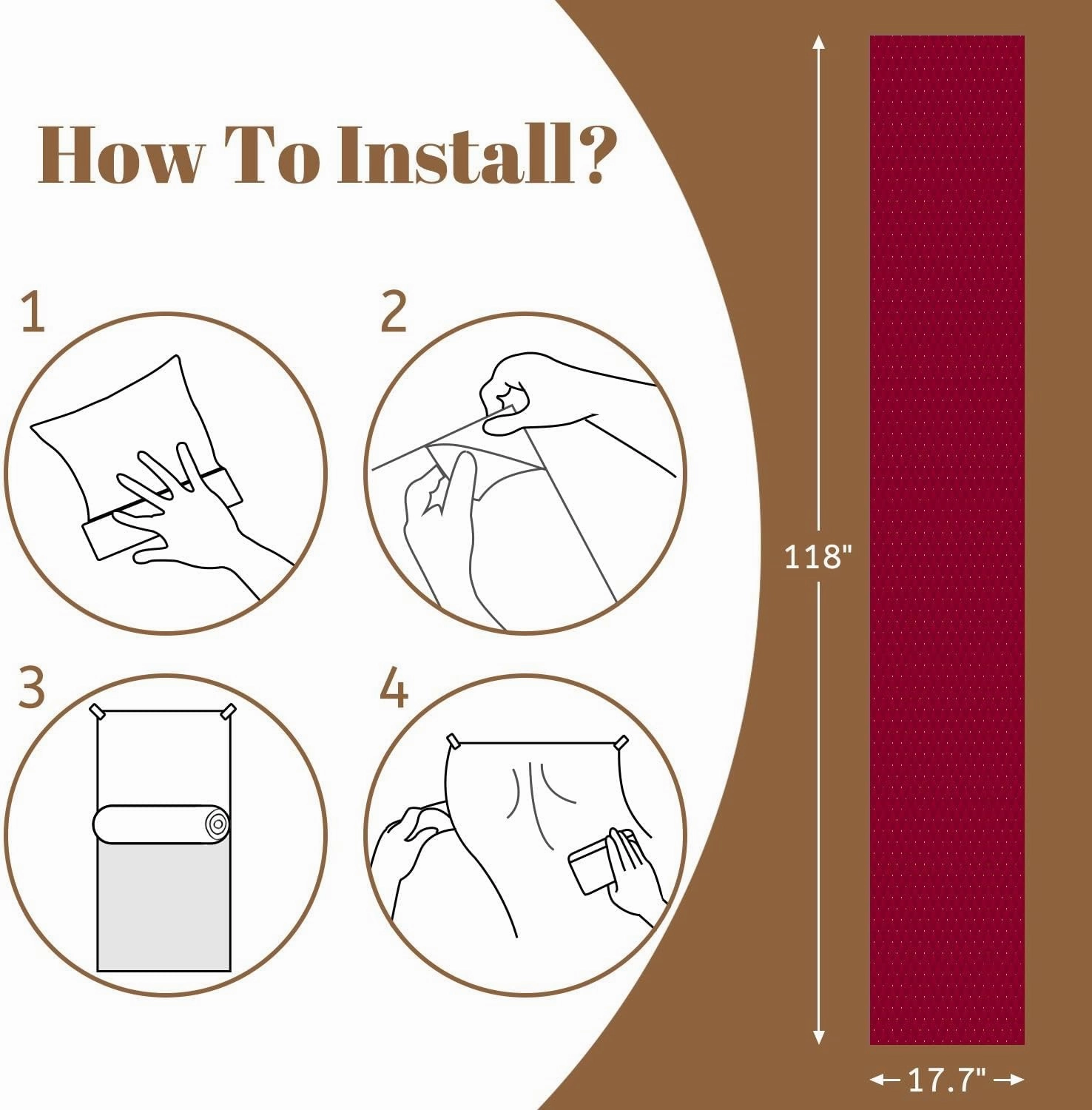 How To Install?

1

2

3

4

118"

17.7"