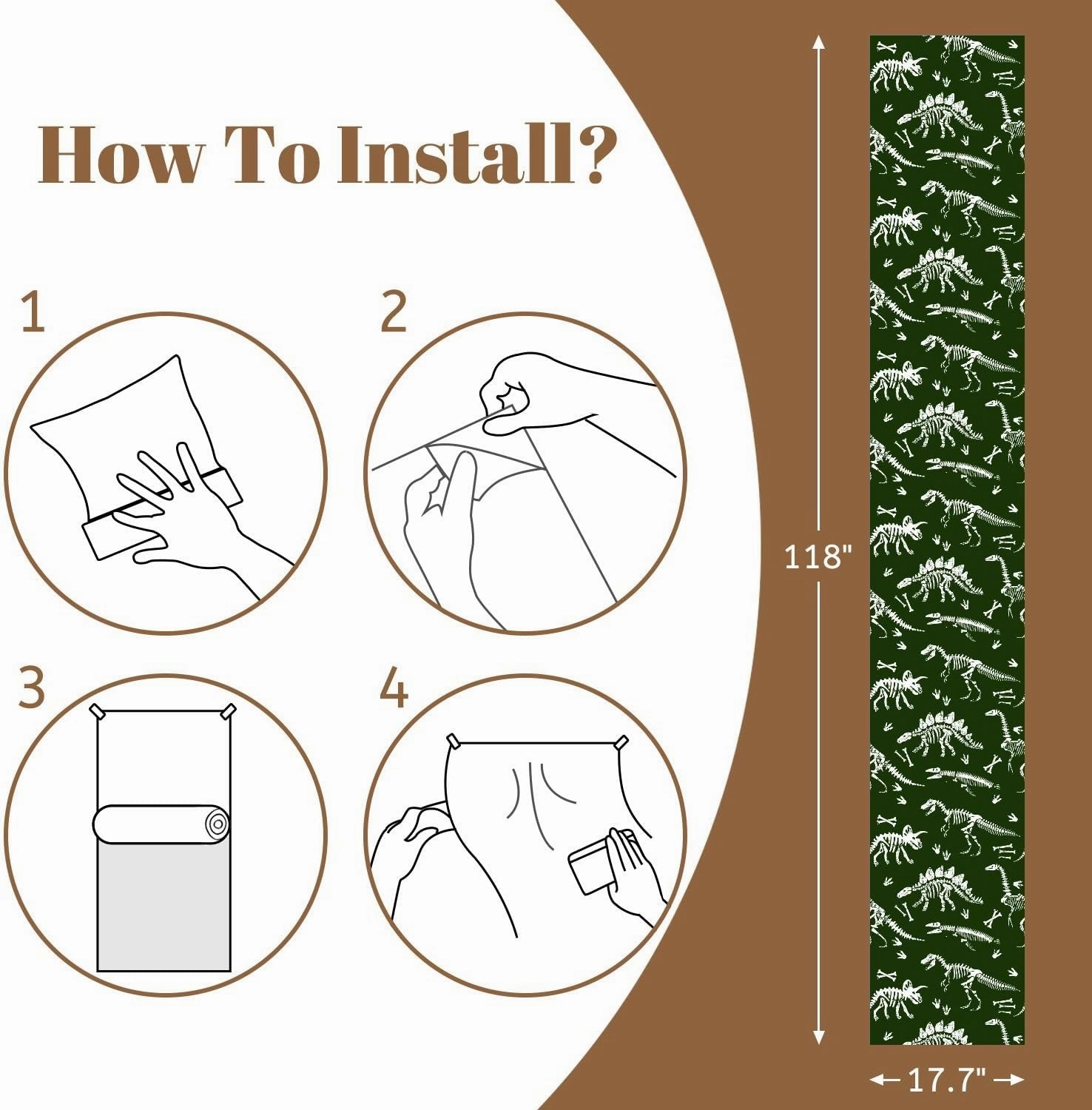 How To Install?

1

2

3

4

118"

17.7"