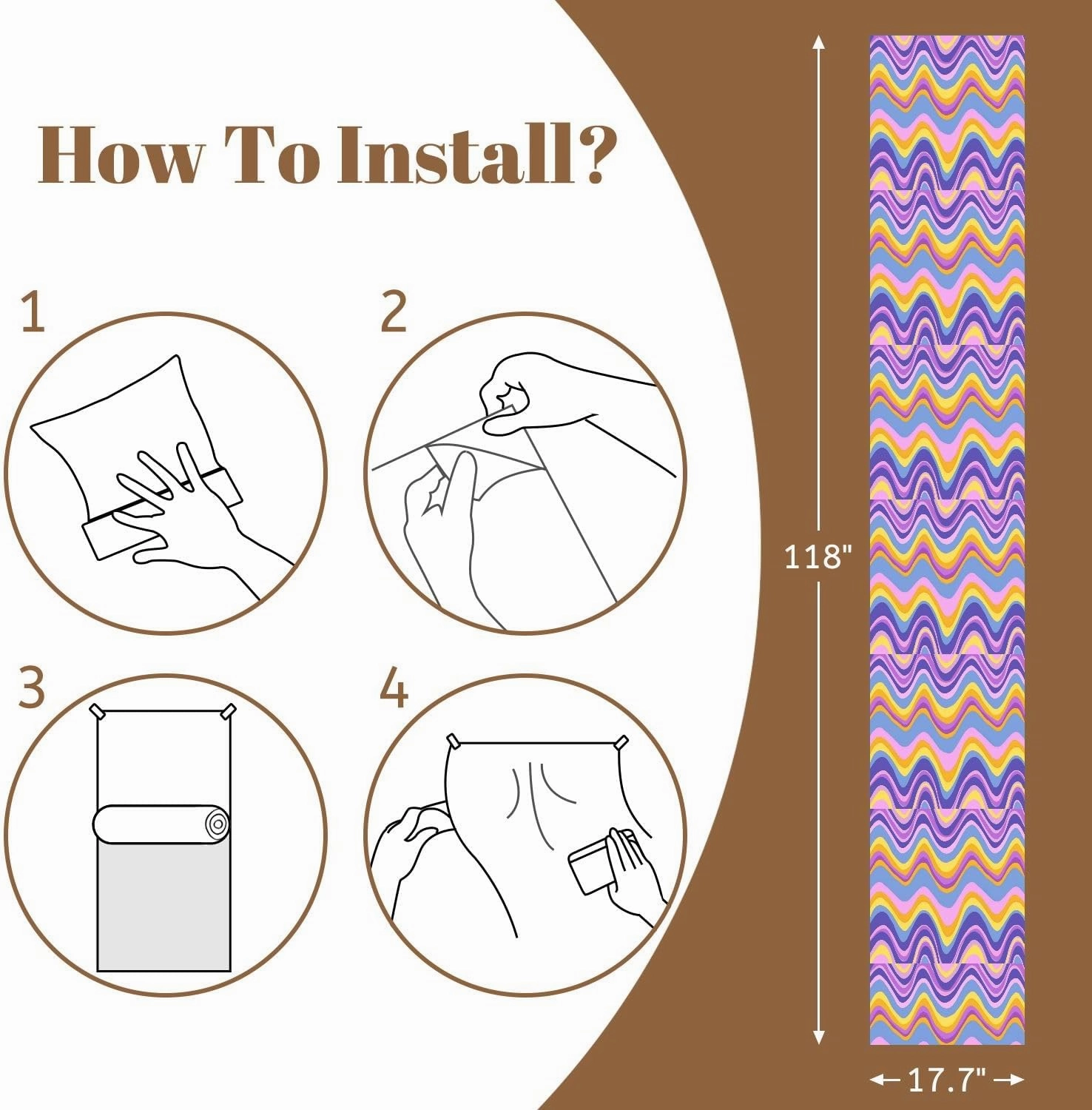 How To Install?

1

2

3

4

118"

17.7"