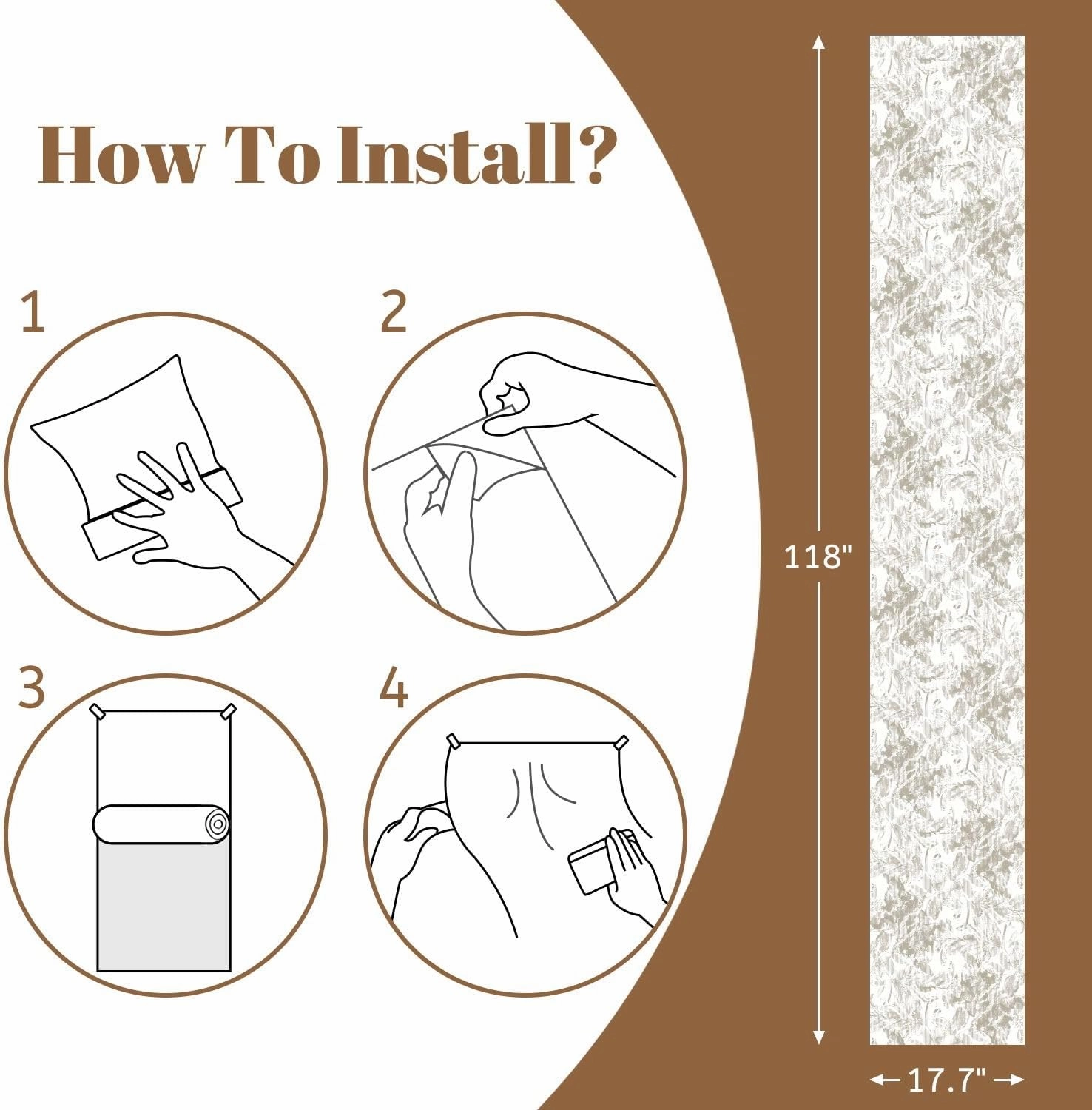 How To Install?

1

2

3

4

118"

17.7"