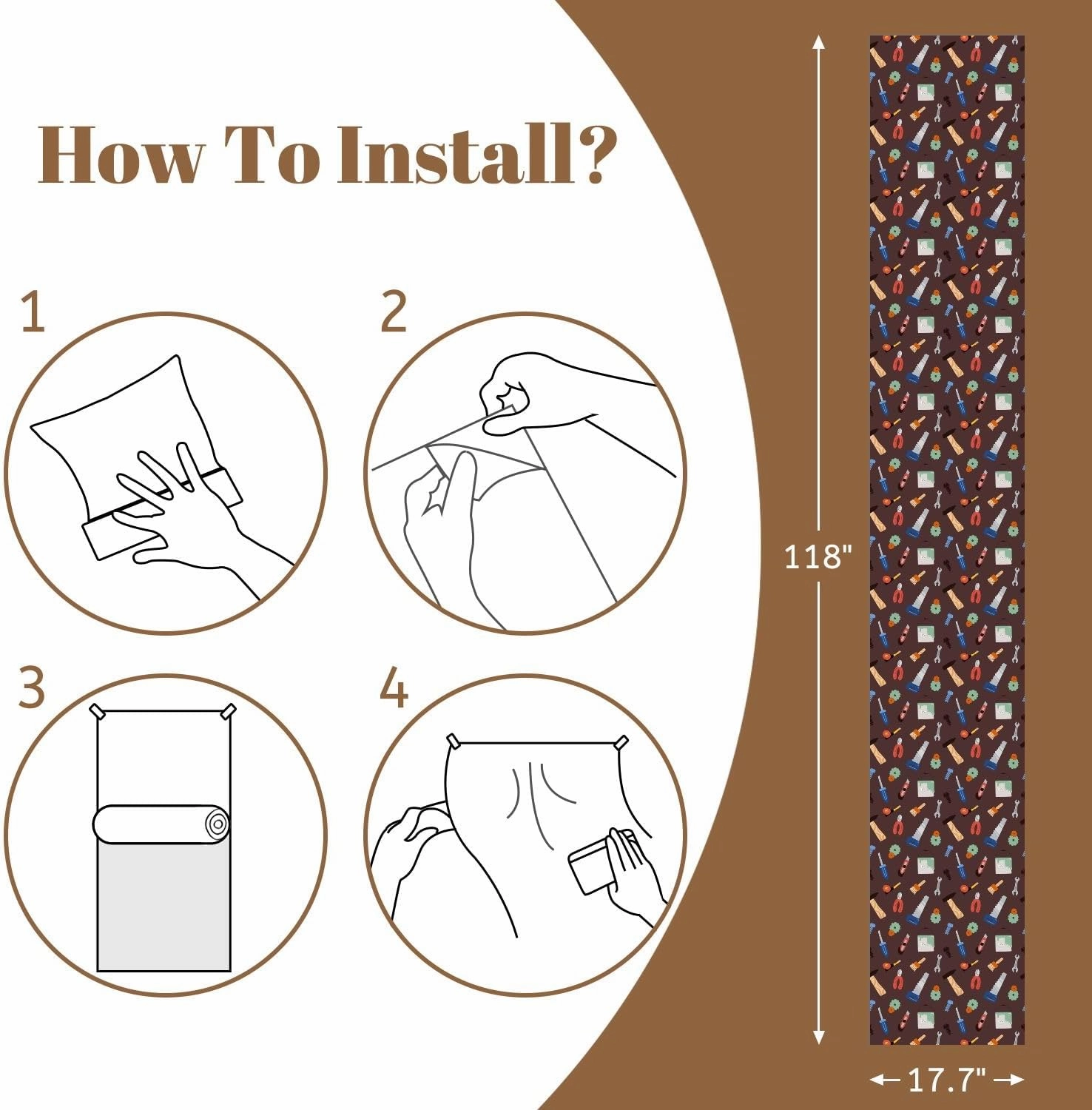 How To Install?

1

2

3

4

118"

17.7"