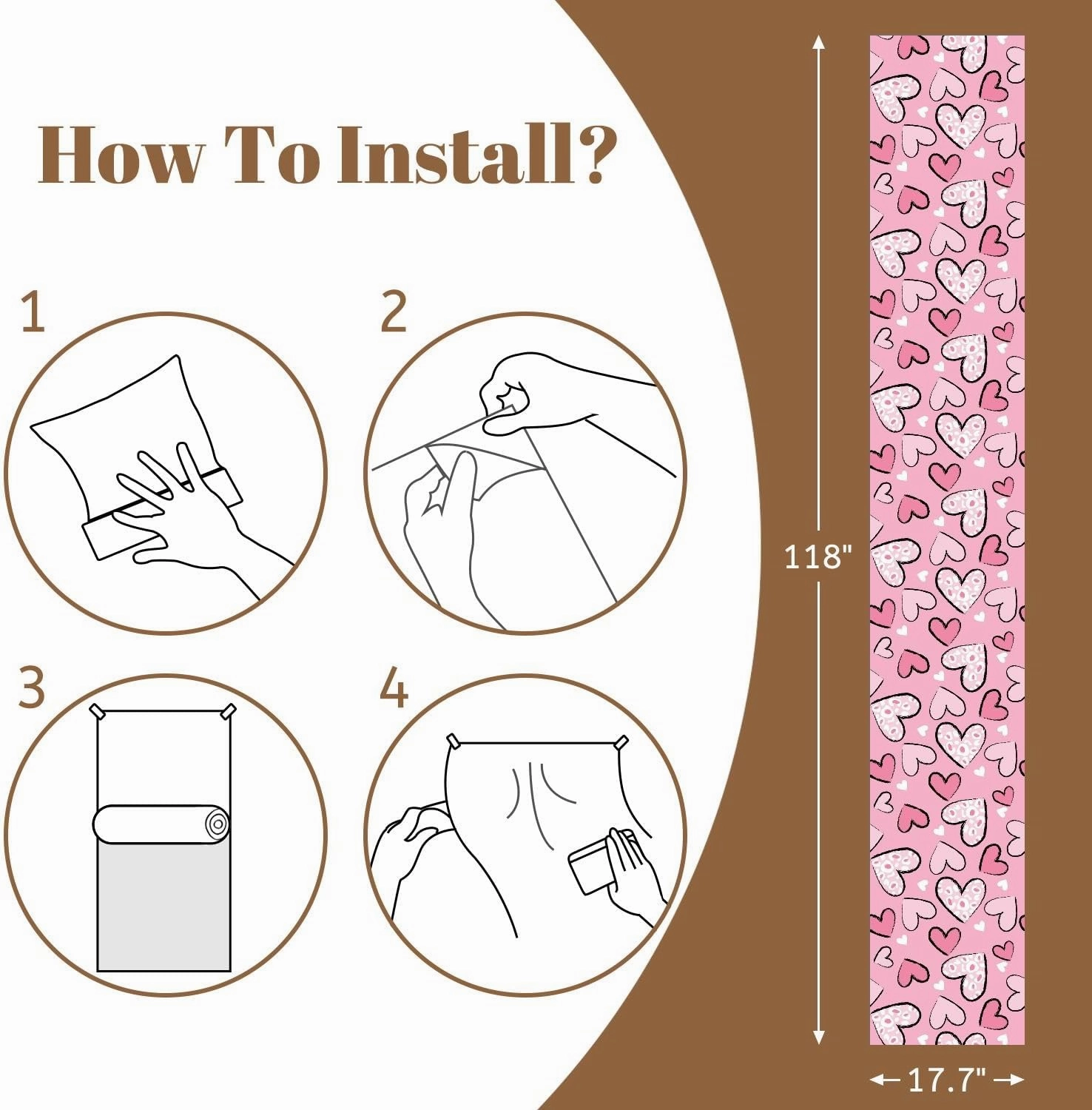 How To Install?

1

2

3

4

118"

17.7"