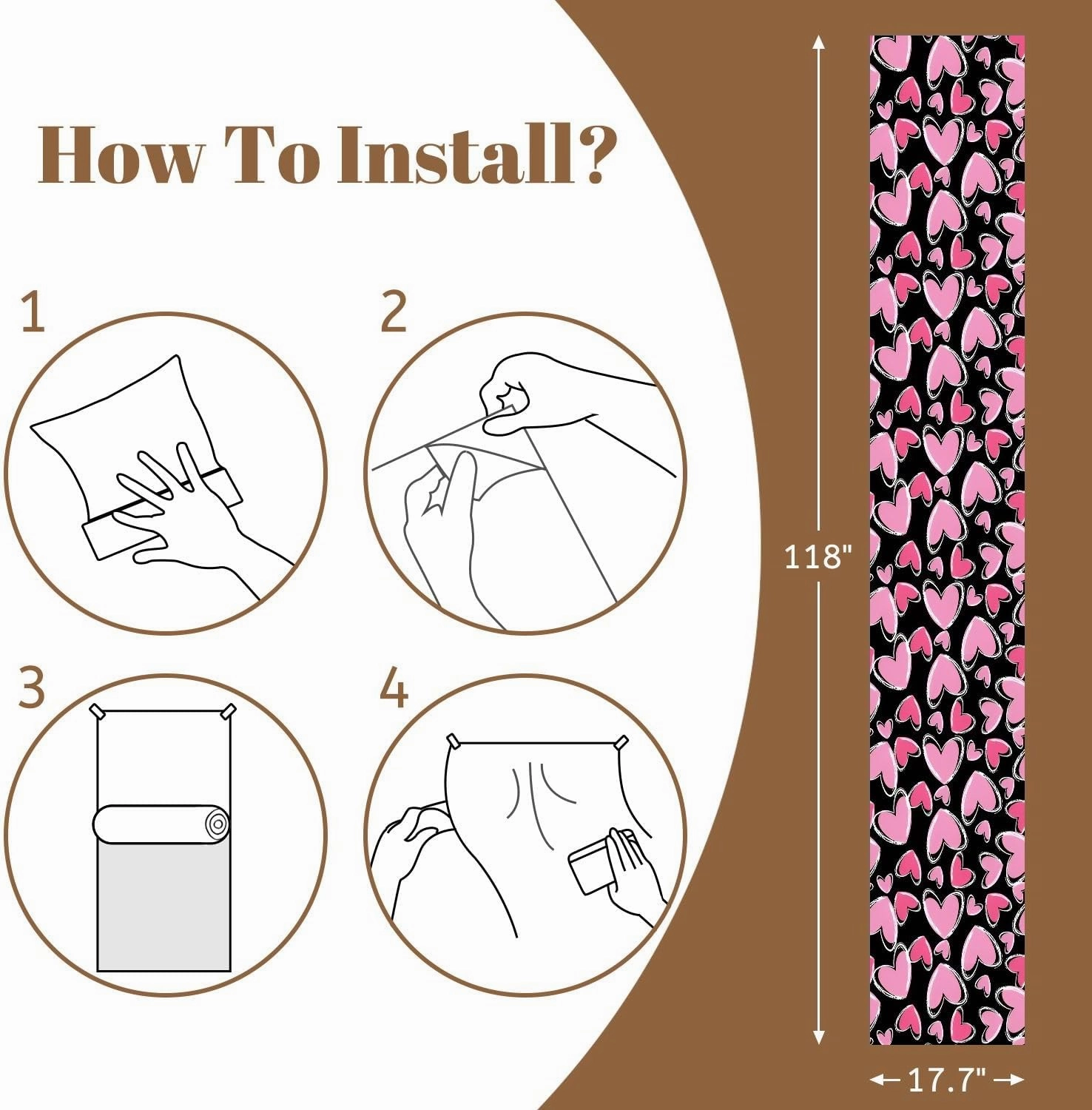 How To Install?

1

2

3

4

118"

17.7"