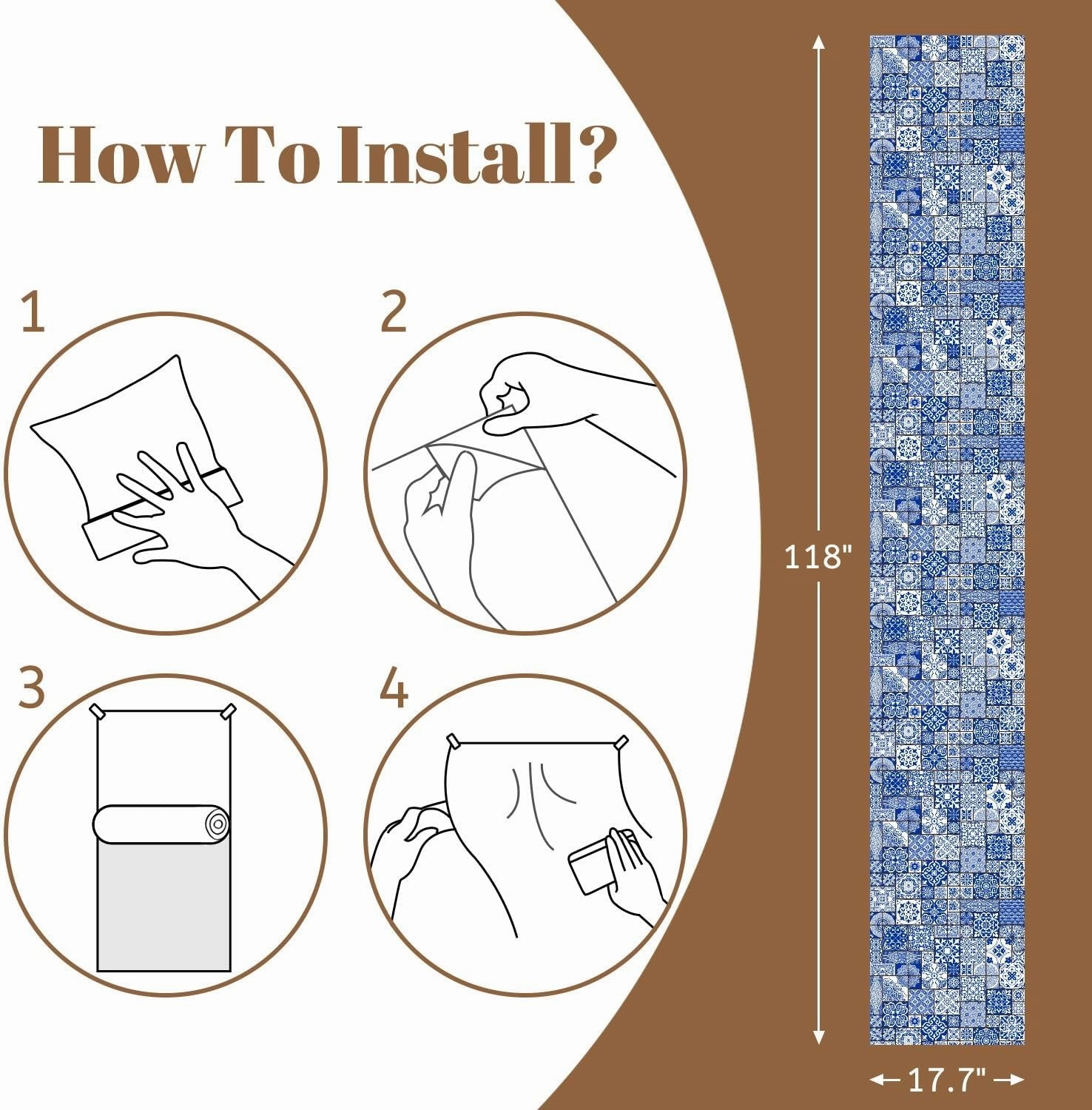 How To Install?

1

2

3

4

118"

17.7"