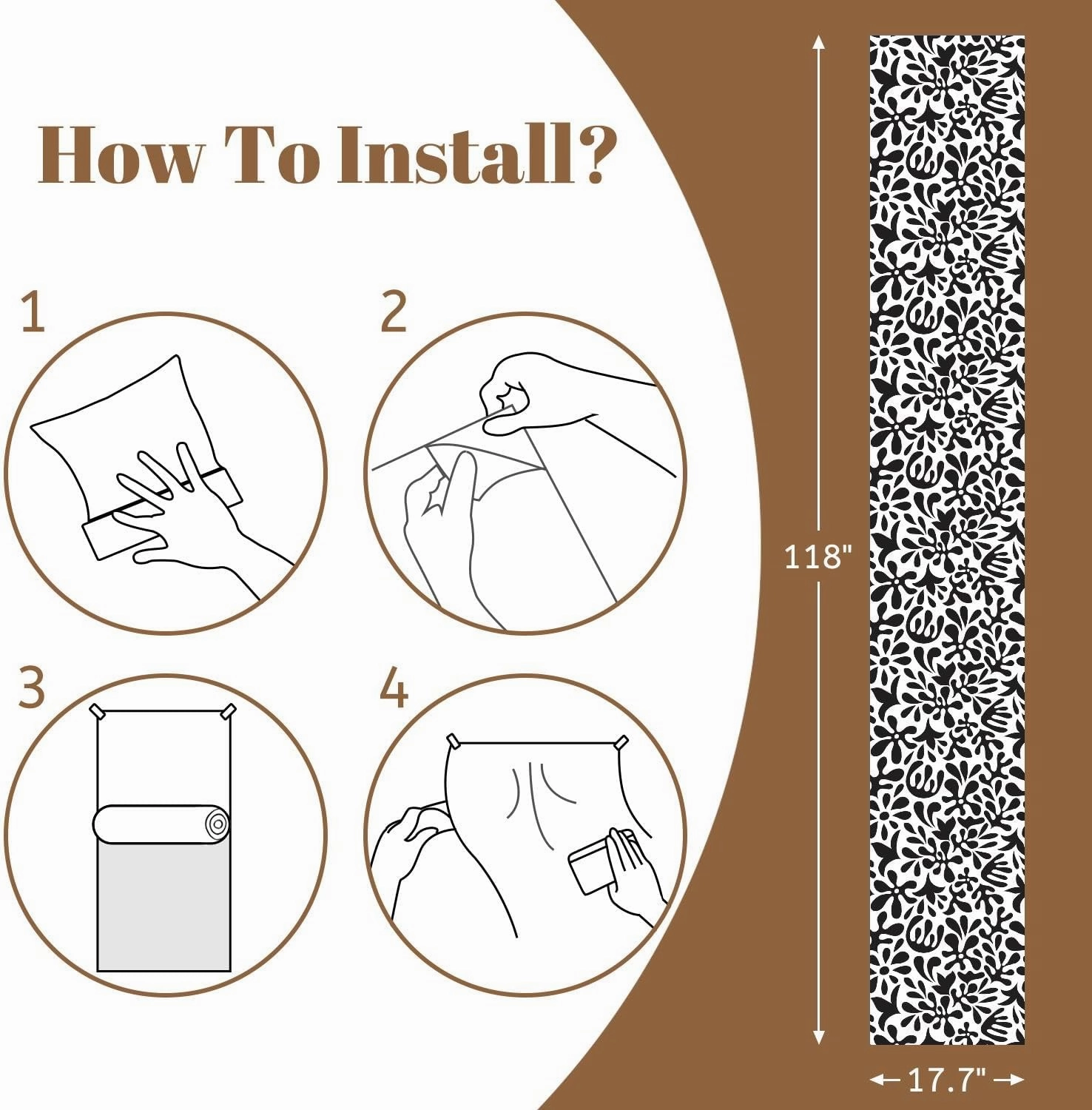 How To Install?

1

2

3

4

118"

17.7"