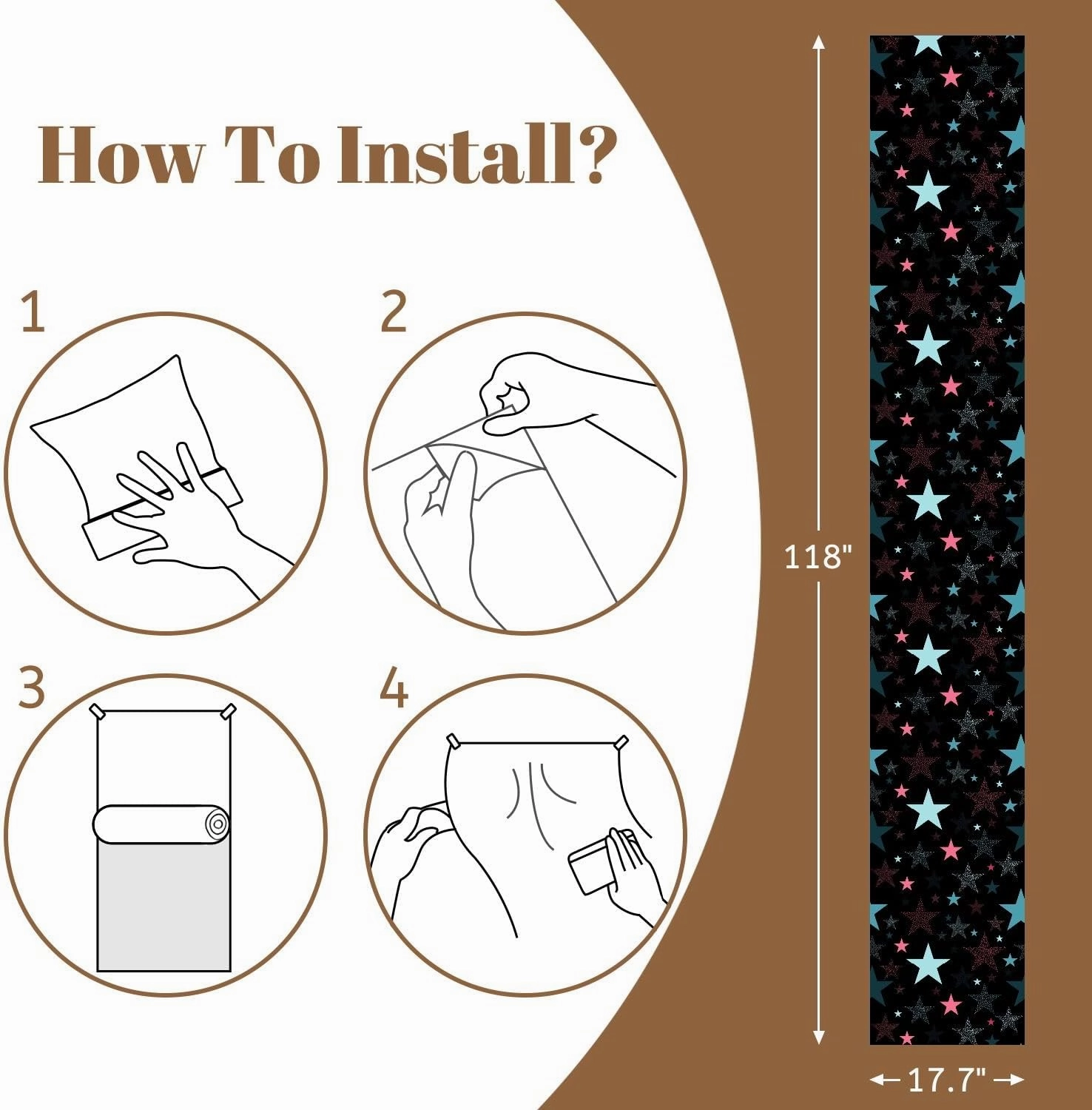 How To Install?

1

2

3

4

118"

17.7"