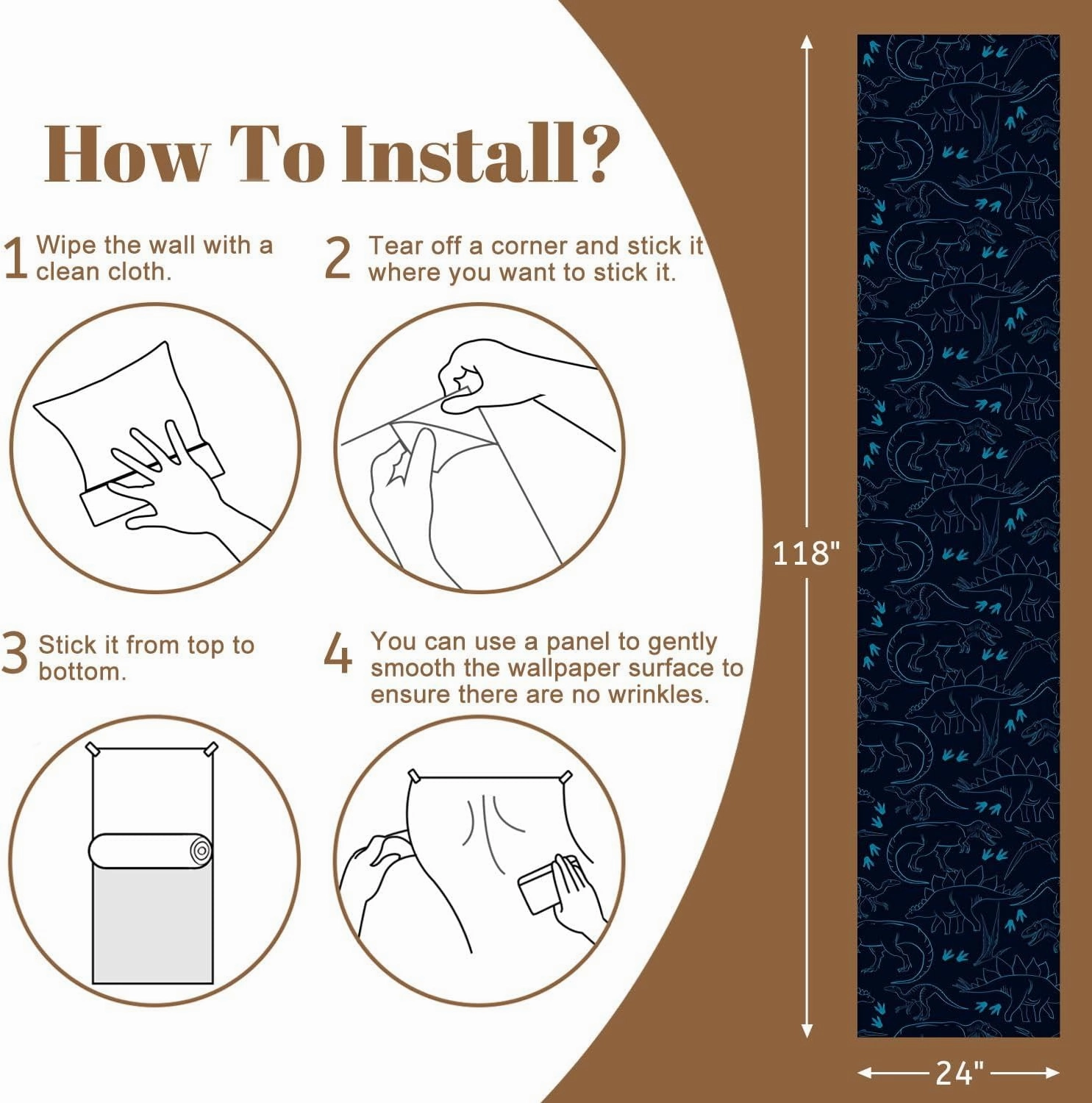 How To Install?

1 Wipe the wall with a clean cloth.

2 Tear off a corner and stick it where you want to stick it.

3 Stick it from top to bottom.

4 You can use a panel to gently smooth the wallpaper surface to ensure there are no wrinkles.

118"

24"