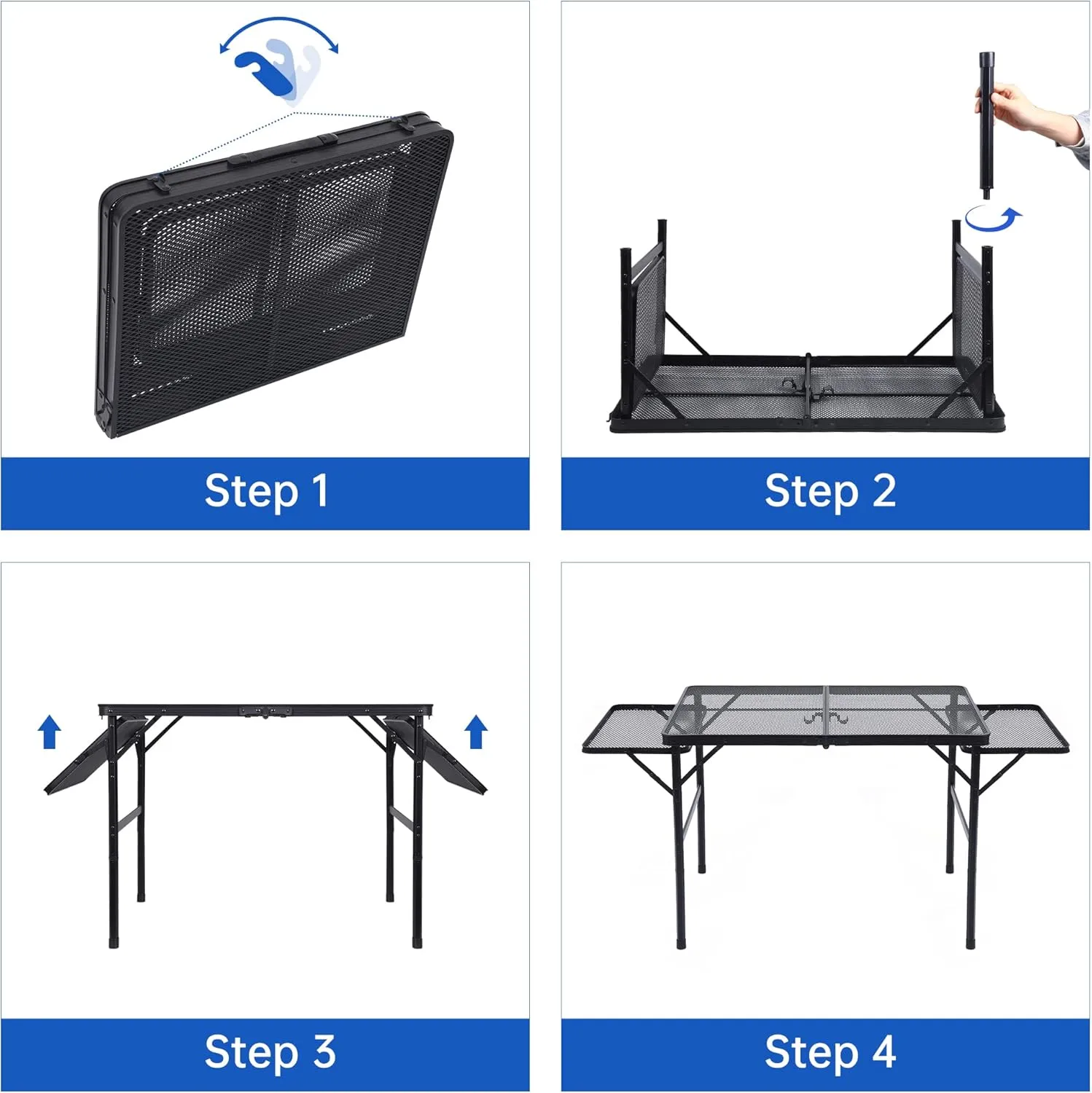 Step 1

Step 2

Step 3

Step 4